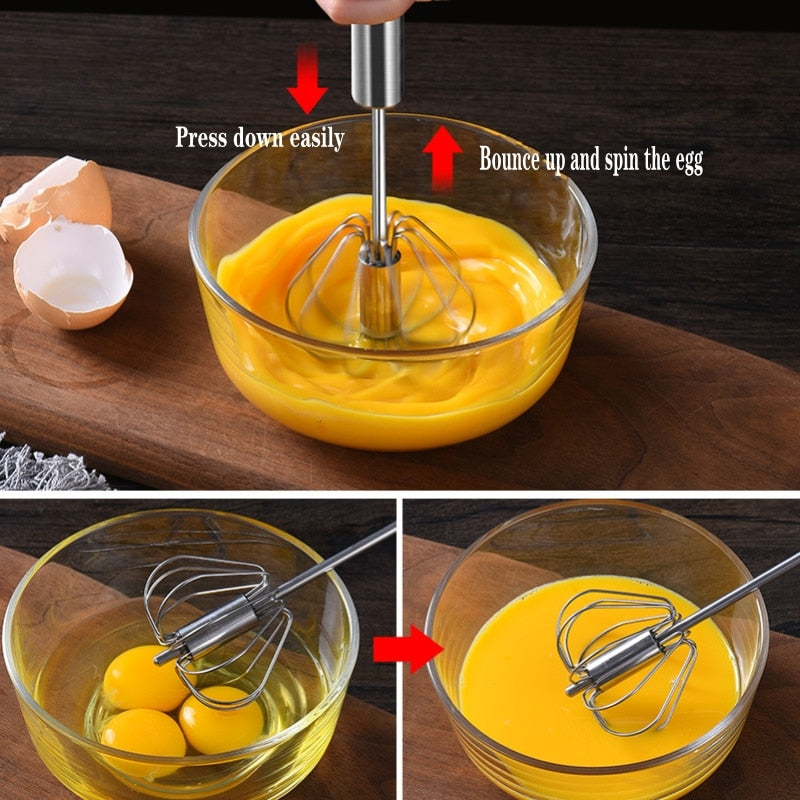 Press down easily

Bounce up and spin the egg